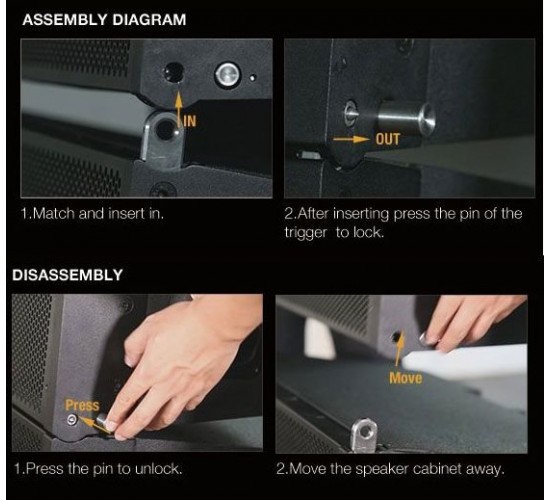 ASSEMBLY DIAGRAM

IN

OUT

1.Match and insert in.

2.After inserting press the pin of the trigger to lock.

DISASSEMBLY

Press

Move

1.Press the pin to unlock.

2.Move the speaker cabinet away.