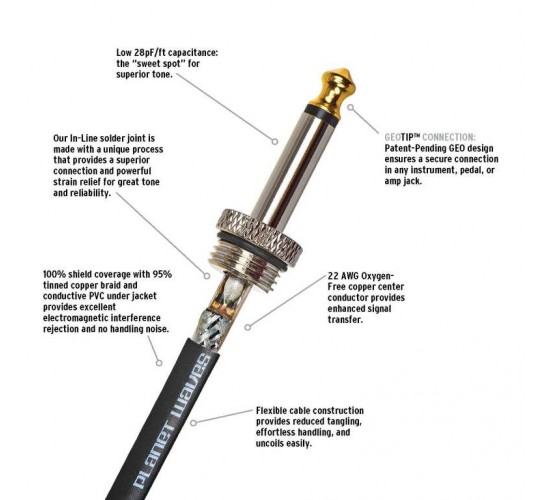 Low 28pF/ft capacitance: the "sweet spot" for superior tone.

Our In-Line solder joint is made with a unique process that provides a superior connection and powerful strain relief for great tone and reliability.

GEOTIP™ CONNECTION: Patent-Pending GEO design ensures a secure connection in any instrument, pedal, or amp jack.

100% shield coverage with 95% tinned copper braid and conductive PVC under jacket provides excellent electromagnetic interference rejection and no handling noise.

22 AWG Oxygen-Free copper center conductor provides enhanced signal transfer.

Flexible cable construction provides reduced tangling, effortless handling, and uncoils easily.

PLANET WAVES