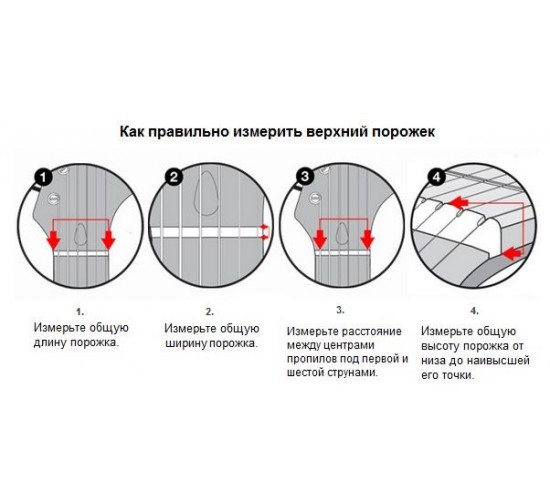 Как правильно измерить верхний порожек

1

2

3

4

1.
Измерьте общую длину порожка.

2.
Измерьте общую ширину порожка.

3.
Измерьте расстояние между центрами пропилов под первой и шестой струнами.

4.
Измерьте общую высоту порожка от низа до наивысшей его точки.